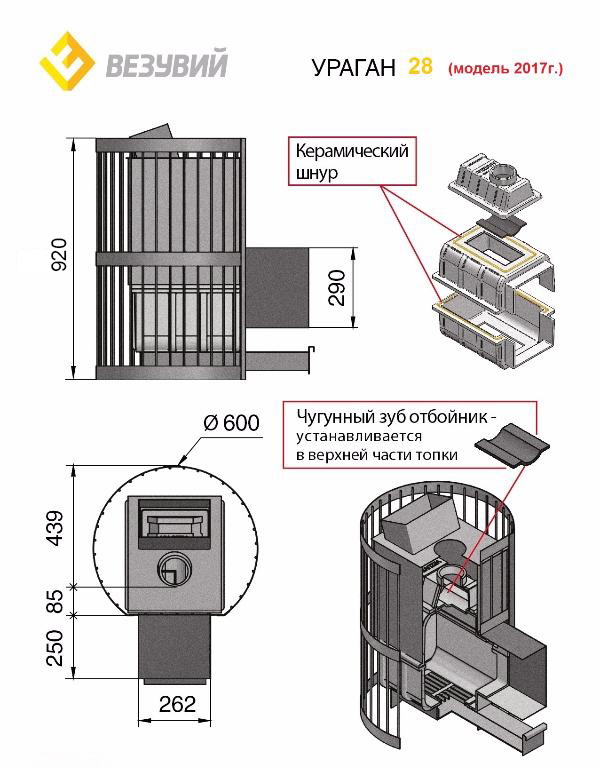 ВЕЗУВИЙ

УРАГАН 28 (модель 2017г.)

920

290

Керамический шнур

Ø 600

Чугунный зуб отбойник - устанавливается в верхней части топки

439

85

250

262