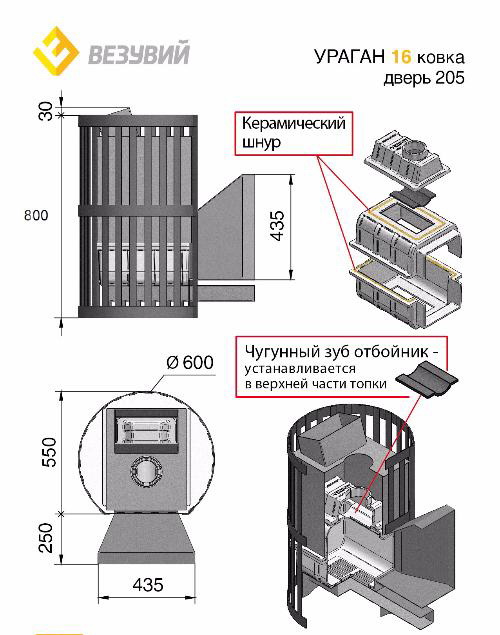 ВЕЗУВИЙ

УРАГАН 16 ковка
дверь 205

30

800

435

Керамический шнур

Ø 600

550

250

435

Чугунный зуб отбойник - устанавливается в верхней части топки