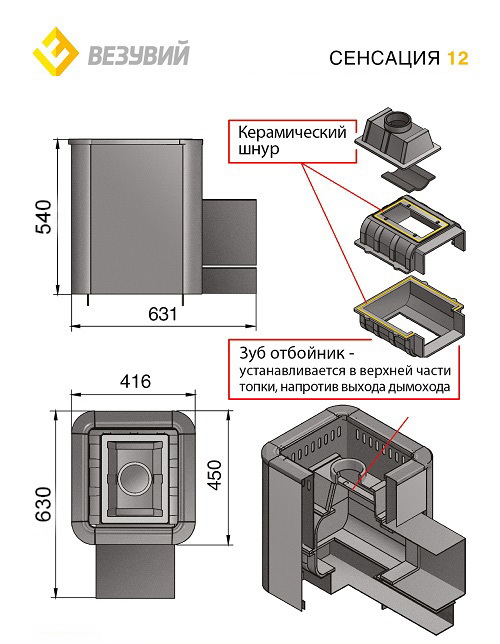 ВЕЗУВИЙ

СЕНСАЦИЯ 12

Керамический шнур

540

631

Зуб отбойник - устанавливается в верхней части топки, напротив выхода дымохода

416

630

450