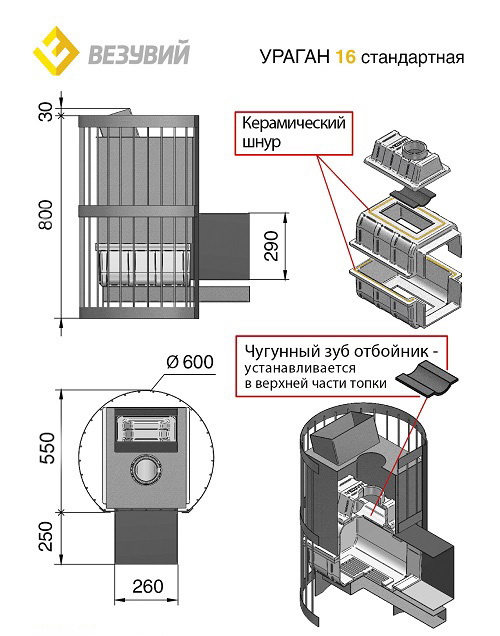 ВЕЗУВИЙ

УРАГАН 16 стандартная

30

800

290

Керамический шнур

Ø 600

550

250

260

Чугунный зуб отбойник - устанавливается в верхней части топки